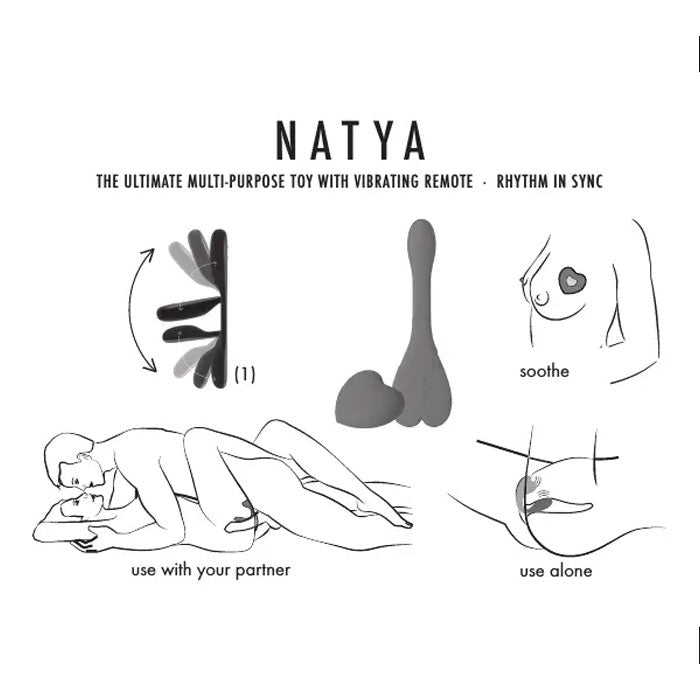 NATYA

THE ULTIMATE MULTI-PURPOSE TOY WITH VIBRATING REMOTE · RHYTHM IN SYNC

(1)

soothe

use with your partner

use alone